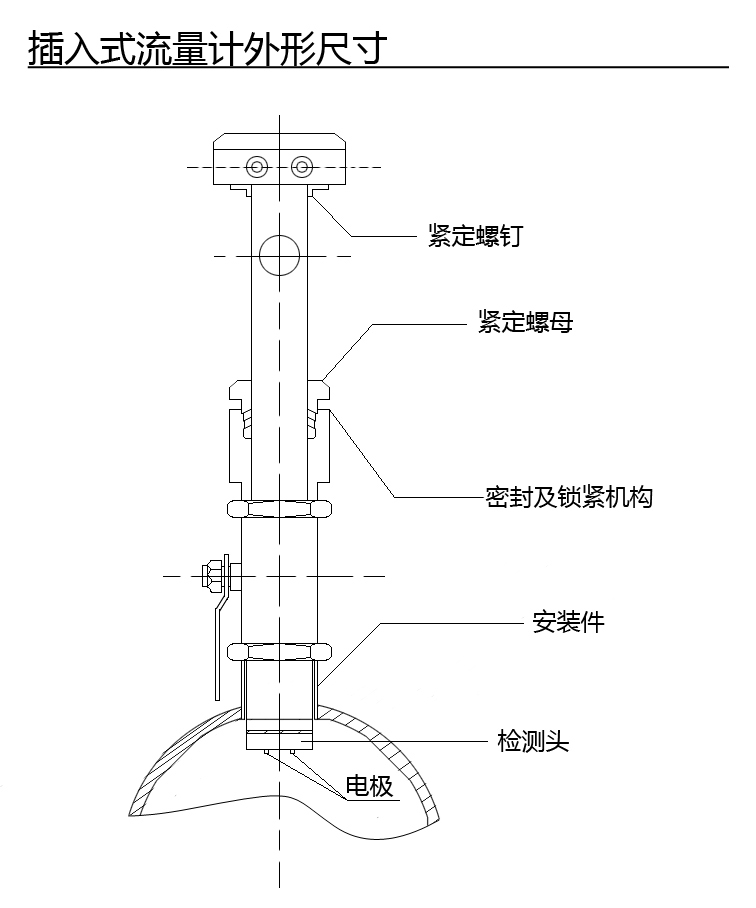 插入式流量计外形尺寸

紧定螺钉

紧定螺母

密封及锁紧机构

安装件

检测头

电极