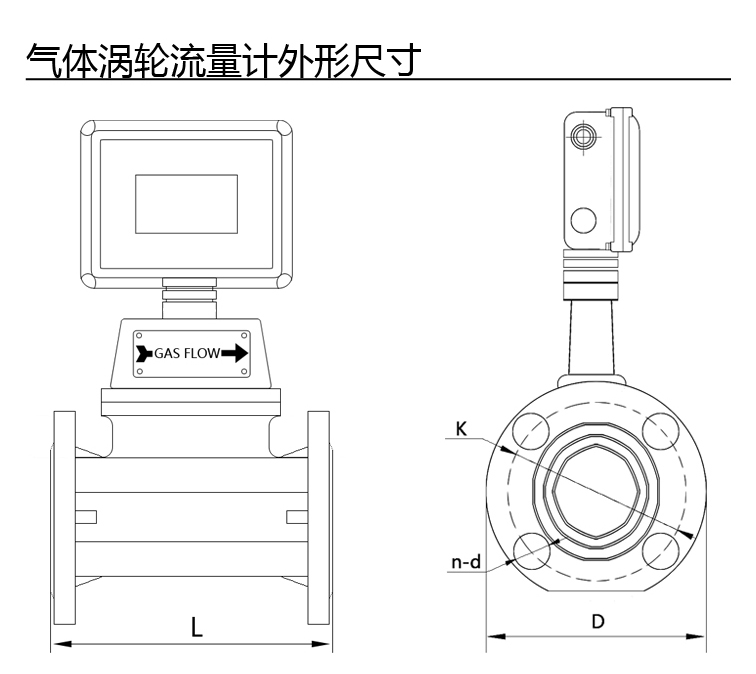 气体涡轮流量计外形尺寸

GAS FLOW

L

K

n-d

D