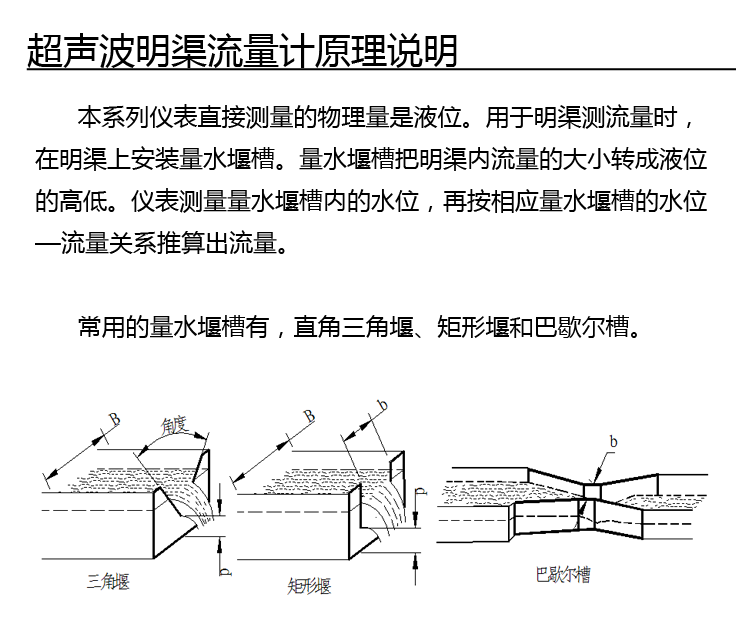 超声波明渠流量计原理说明

本系列仪表直接测量的物理量是液位。用于明渠测流量时，在明渠上安装量水堰槽。量水堰槽把明渠内流量的大小转成液位的高低。仪表测量量水堰槽内的水位，再按相应量水堰槽的水位—流量关系推算出流量。

常用的量水堰槽有，直角三角堰、矩形堰和巴歇尔槽。

B
角度
p
三角堰

B
b
p
矩形堰

b
巴歇尔槽