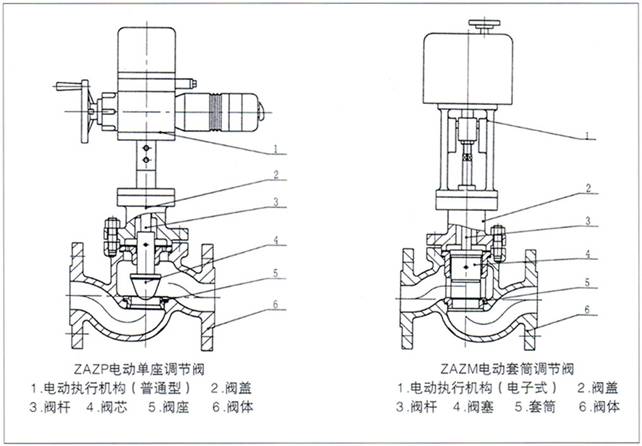 1
2
3
4
5
6

ZAZP电动单座调节阀
1.电动执行机构（普通型） 2.阀盖
3.阀杆 4.阀芯 5.阀座 6.阀体

1
2
3
4
5
6

ZAZM电动套筒调节阀
1.电动执行机构（电子式） 2.阀盖
3.阀杆 4.阀塞 5.套筒 6.阀体